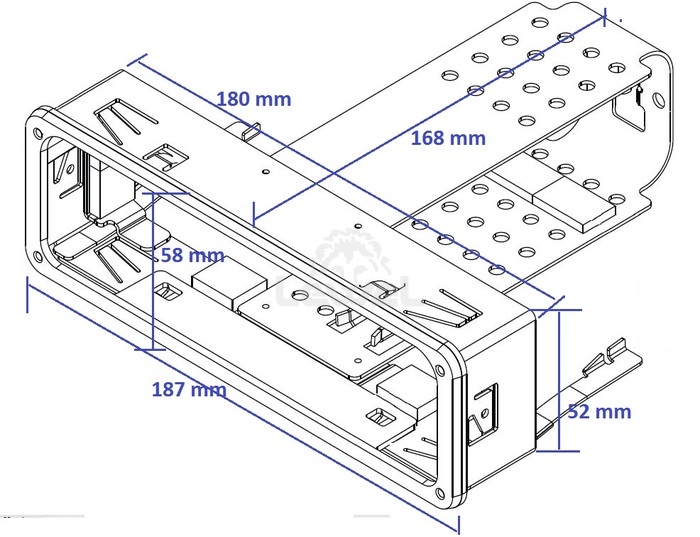 180 mm
168 mm
58 mm
187 mm
52 mm